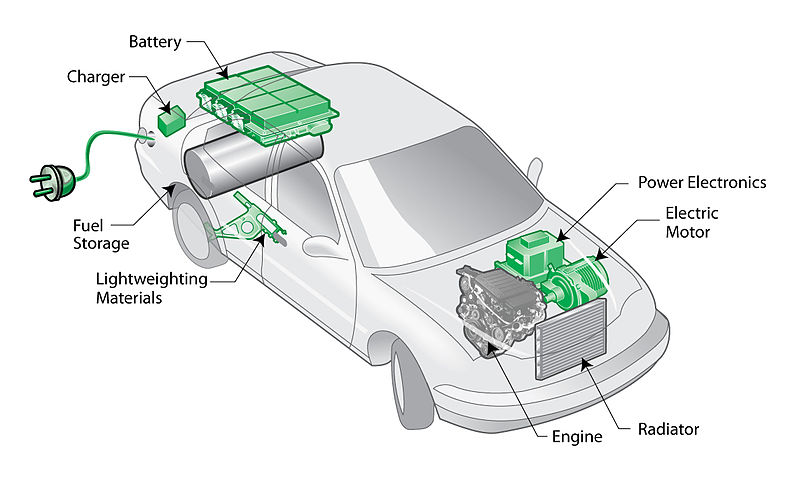 Battery

Charger

Fuel Storage

Lightweighting Materials

Power Electronics

Electric Motor

Engine

Radiator